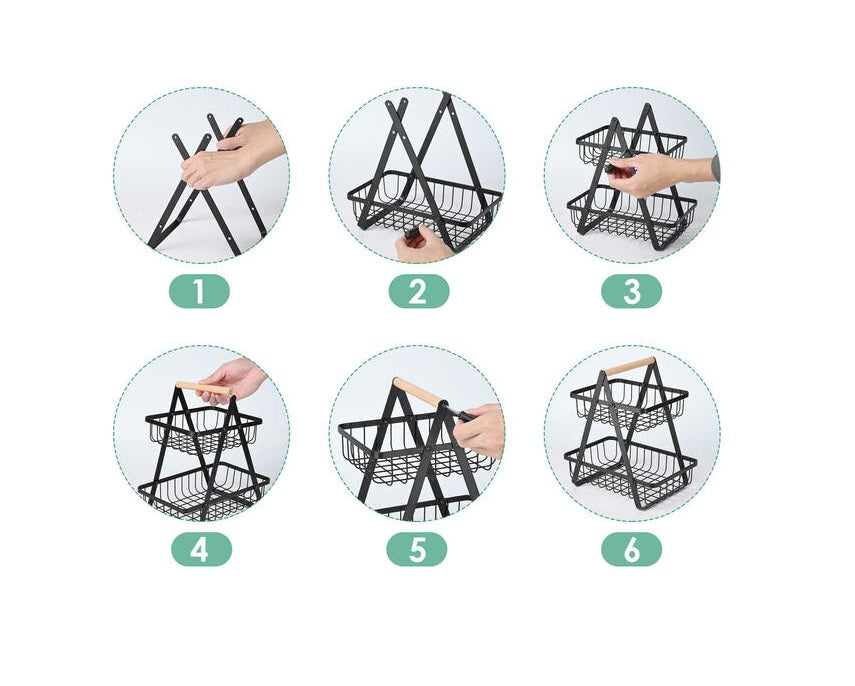 1

2

3

4

5

6